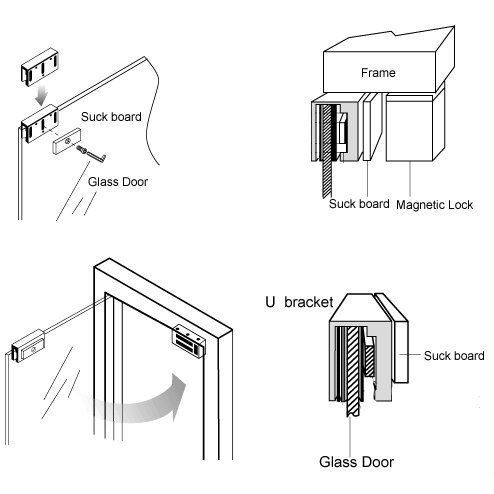 Suck board

Glass Door

Frame

Suck board

Magnetic Lock

U bracket

Suck board

Glass Door