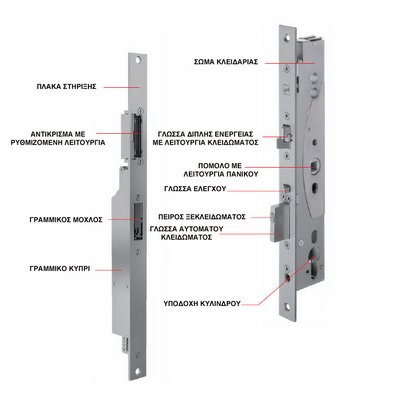 ΠΛΑΚΑ ΣΤΗΡΙΞΗΣ

ΑΝΤΙΚΡΙΣΜΑ ΜΕ ΡΥΘΜΙΖΟΜΕΝΗ ΛΕΙΤΟΥΡΓΙΑ

ΓΡΑΜΜΙΚΟΣ ΜΟΧΛΟΣ

ΓΡΑΜΜΙΚΟ ΚΥΠΡΙ

ΣΩΜΑ ΚΛΕΙΔΑΡΙΑΣ

ΓΛΩΣΣΑ ΔΙΠΛΗΣ ΕΝΕΡΓΕΙΑΣ ΜΕ ΛΕΙΤΟΥΡΓΙΑ ΚΛΕΙΔΩΜΑΤΟΣ

ΠΟΜΟΛΟ ΜΕ ΛΕΙΤΟΥΡΓΙΑ ΠΑΝΙΚΟΥ

ΓΛΩΣΣΑ ΕΛΕΓΧΟΥ

ΠΕΙΡΟΣ ΞΕΚΛΕΙΔΩΜΑΤΟΣ

ΓΛΩΣΣΑ ΑΥΤΟΜΑΤΟΥ ΚΛΕΙΔΩΜΑΤΟΣ

ΥΠΟΔΟΧΗ ΚΥΛΙΝΔΡΟΥ