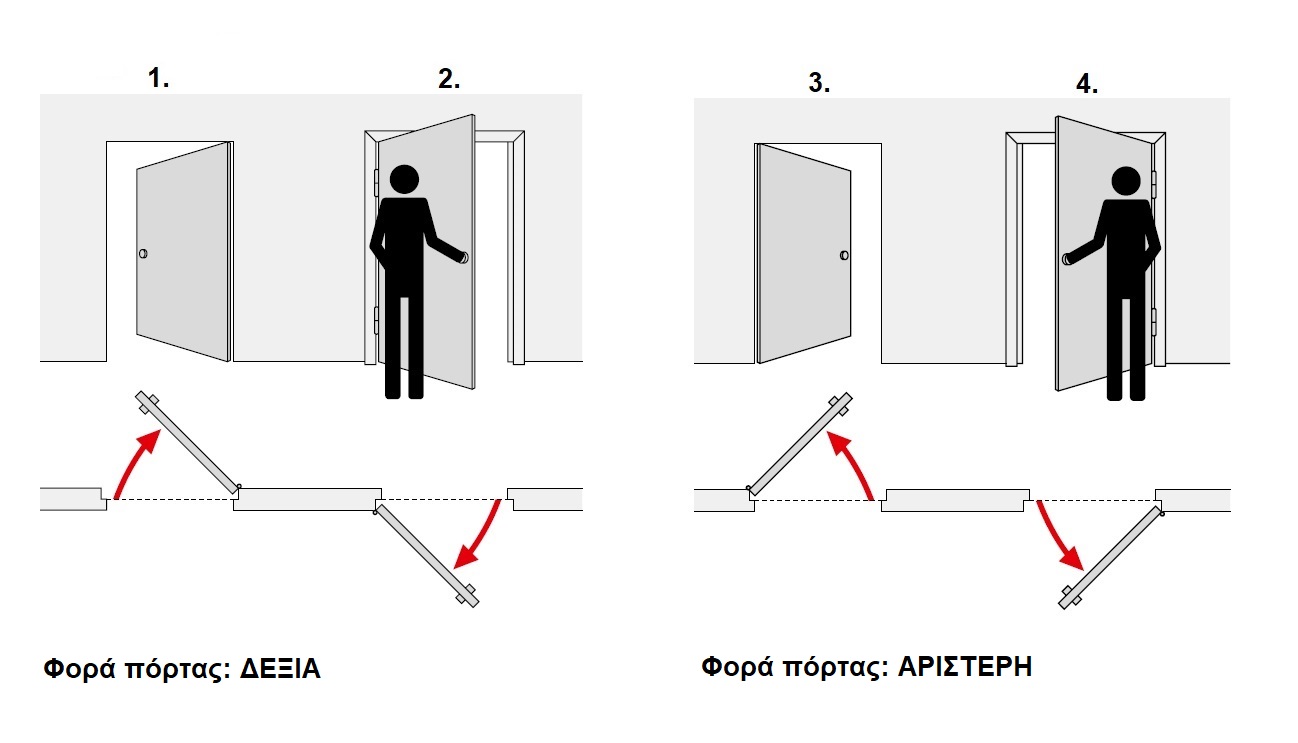 1.

2.

3.

4.

Φορά πόρτας: ΔΕΞΙΑ

Φορά πόρτας: ΑΡΙΣΤΕΡΗ